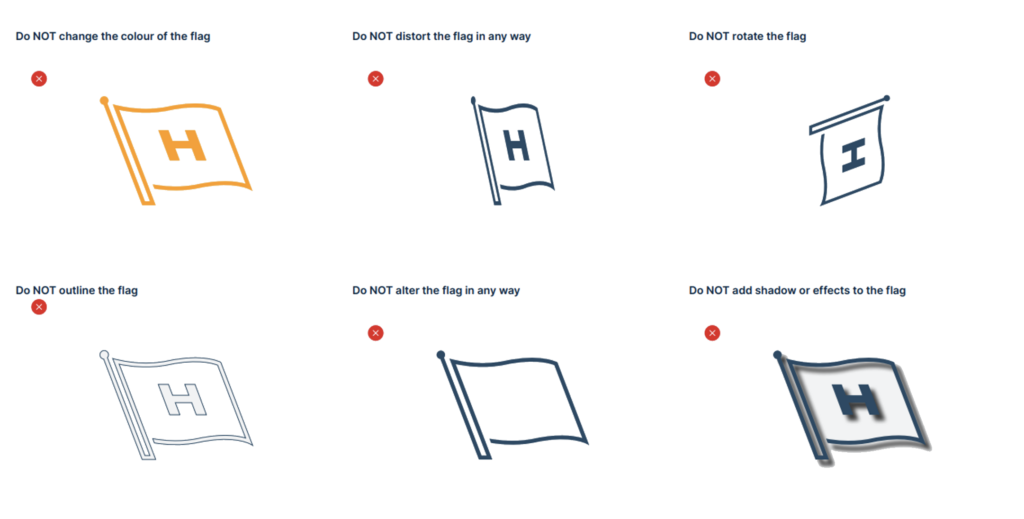 Do NOT change the colour of the flag

H

Do NOT distort the flag in any way

H

Do NOT rotate the flag

H

Do NOT outline the flag

H

Do NOT alter the flag in any way

Do NOT add shadow or effects to the flag

H